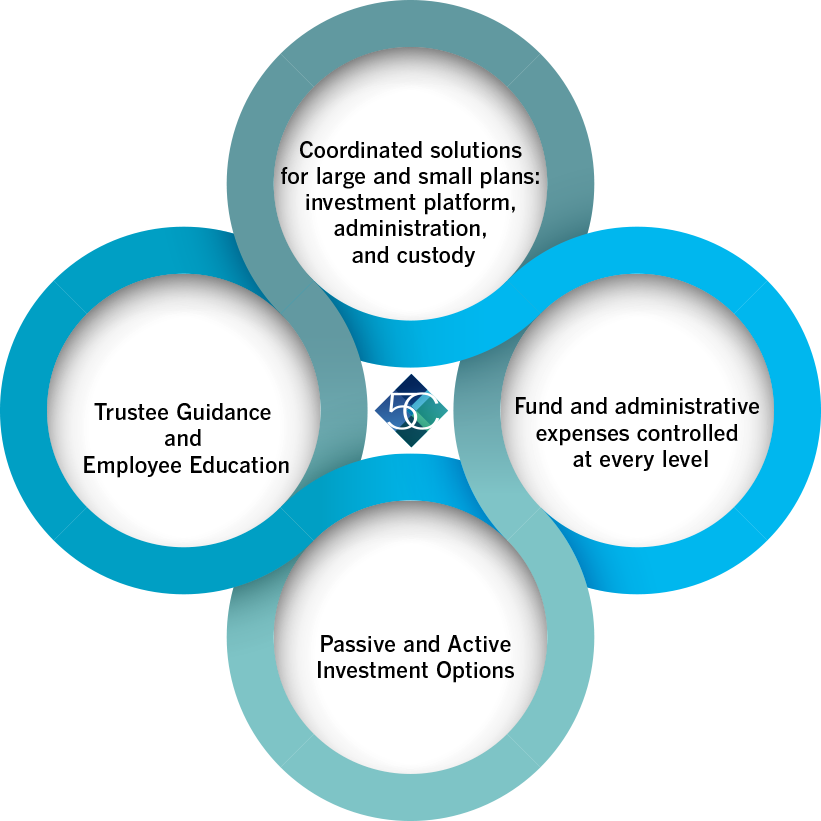 Coordinated solutions for large and small plans: investment platform, administration, and custody

Trustee Guidance and Employee Education

5C

Fund and administrative expenses controlled at every level

Passive and Active Investment Options